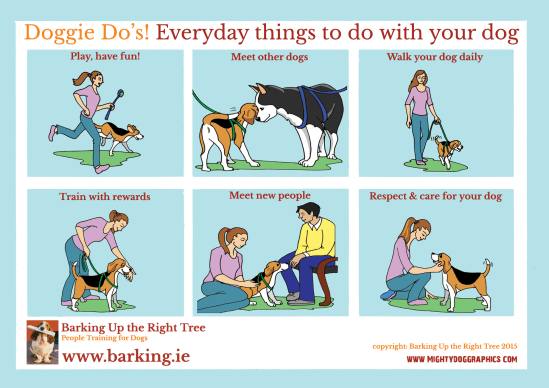 Doggie Do's! Everyday things to do with your dog

Play, have fun!

Meet other dogs

Walk your dog daily

Train with rewards

Meet new people

Respect & care for your dog

Barking Up the Right Tree
People Training for Dogs
www.barking.ie

copyright: Barking Up the Right Tree 2015
WWW.MIGHTYDOGGRAPHICS.COM